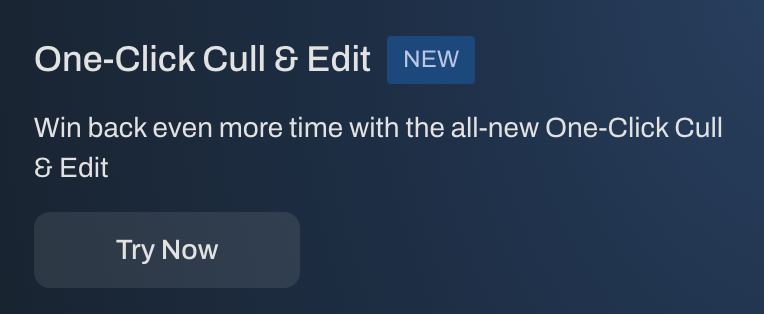 One-Click Cull & Edit NEW

Win back even more time with the all-new One-Click Cull & Edit

Try Now